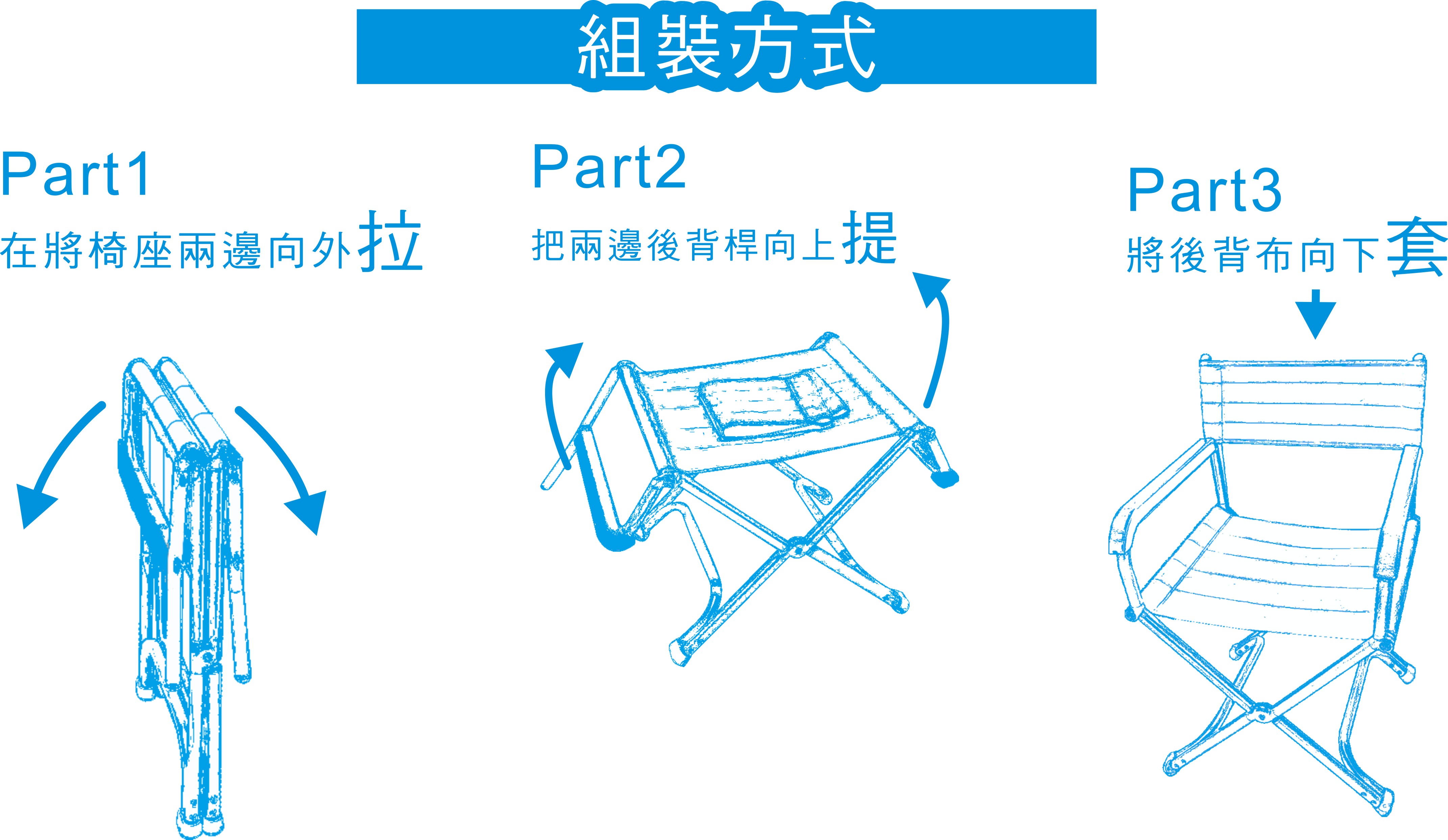 組裝方式

Part1
在將椅座兩邊向外拉

Part2
把兩邊後背桿向上提

Part3
將後背布向下套