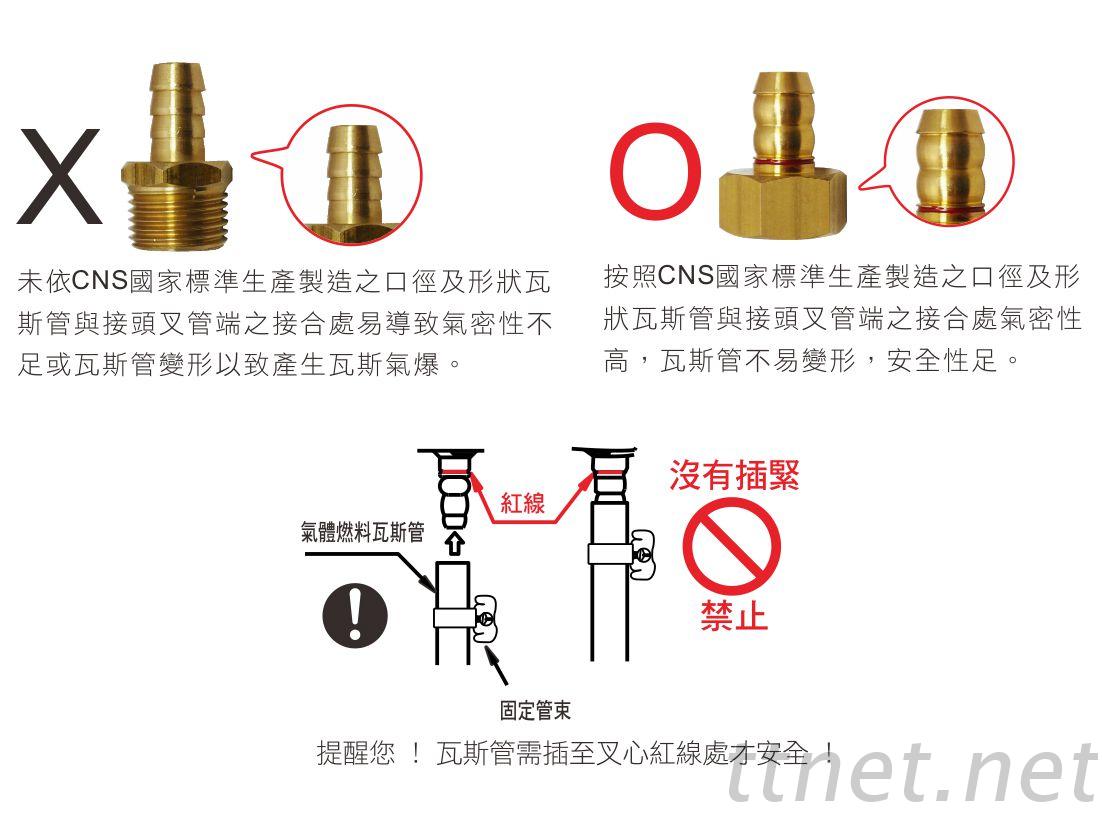 X

未依CNS國家標準生產製造之口徑及形狀瓦斯管與接頭叉管端之接合處易導致氣密性不足或瓦斯管變形以致產生瓦斯氣爆。

O

按照CNS國家標準生產製造之口徑及形狀瓦斯管與接頭叉管端之接合處氣密性高，瓦斯管不易變形，安全性足。

紅線

沒有插緊

氣體燃料瓦斯管

禁止

固定管束

提醒您 ！ 瓦斯管需插至叉心紅線處才安全 ！

ttnet.net